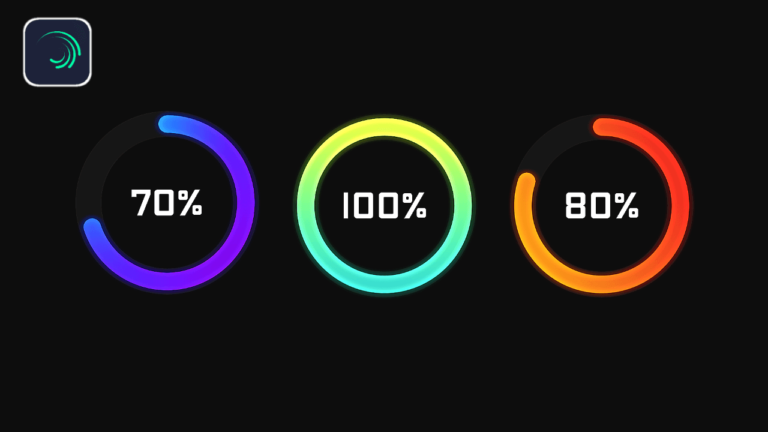 70%

100%

80%